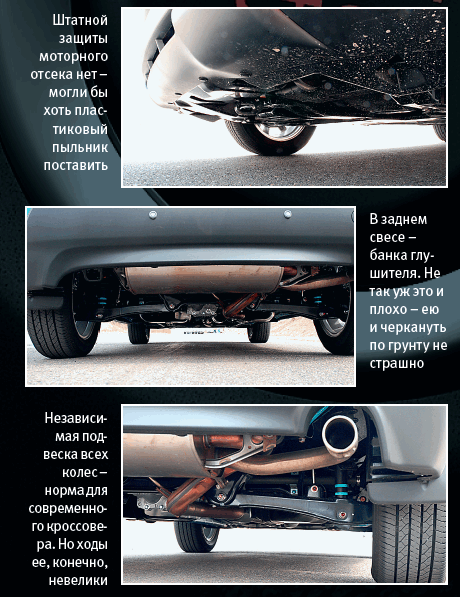 Штатной защиты моторного отсека нет – могли бы хоть пластиковый пыльник поставить

В заднем свесе – банка глушителя. Не так уж это и плохо – ею и черкануть по грунту не страшно

Независимая подвеска всех колес – норма для современного кроссовера. Но ходы ее, конечно, невелики