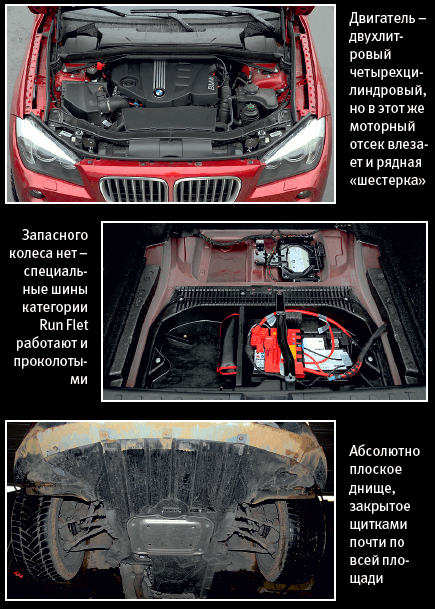 Двигатель – двухлитровый четырехцилиндровый, но в этот же моторный отсек влезает и рядная «шестерка»

Запасного колеса нет – специальные шины категории Run Flet работают и проколотыми

Абсолютно плоское днище, закрытое щитками почти по всей площади