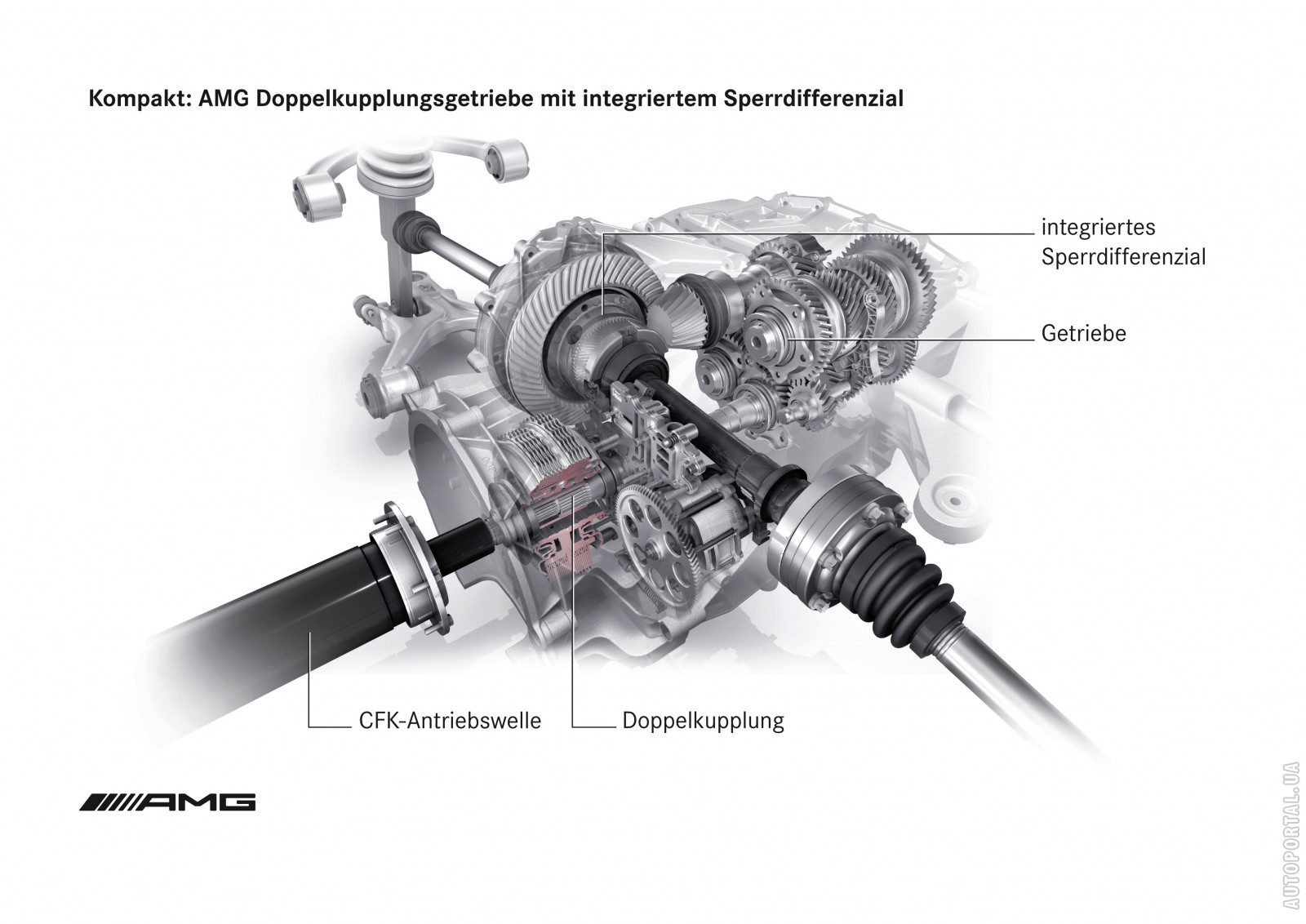 Kompakt: AMG Doppelkupplungsgetriebe mit integriertem Sperrdifferenzial

integriertes Sperrdifferenzial

Getriebe

CFK-Antriebswelle

Doppelkupplung

AMG

AUTOPORTAL.UA