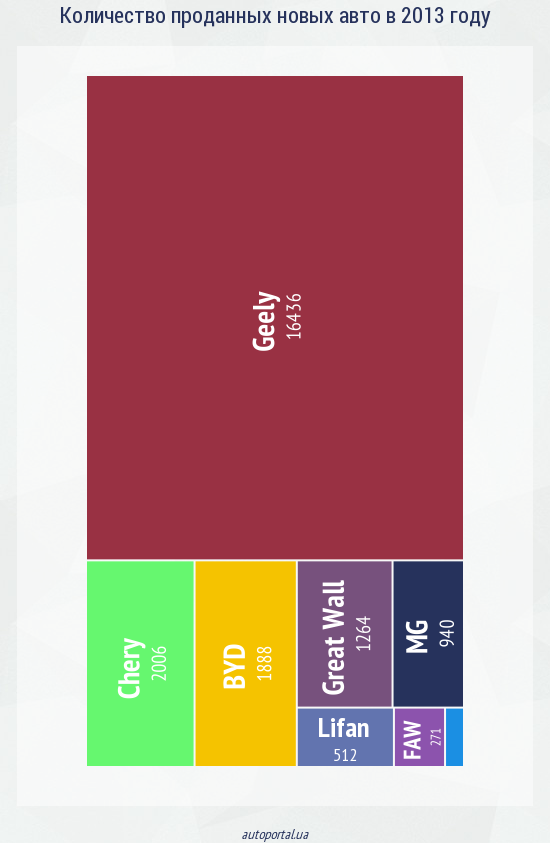 Количество проданных новых авто в 2013 году

Geely
16436

Chery
2006

BYD
1888

Great Wall
1264

MG
940

Lifan
512

FAW
271

autoportal.ua